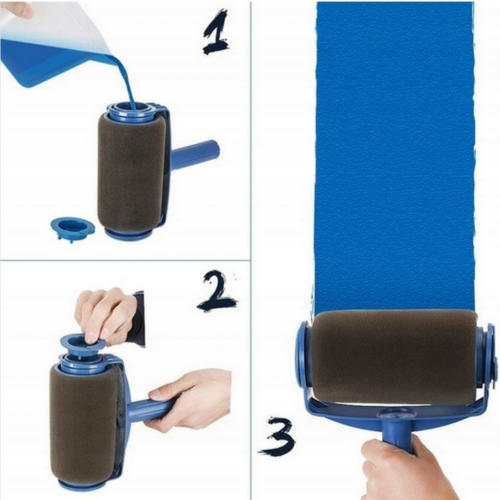 1

2

3